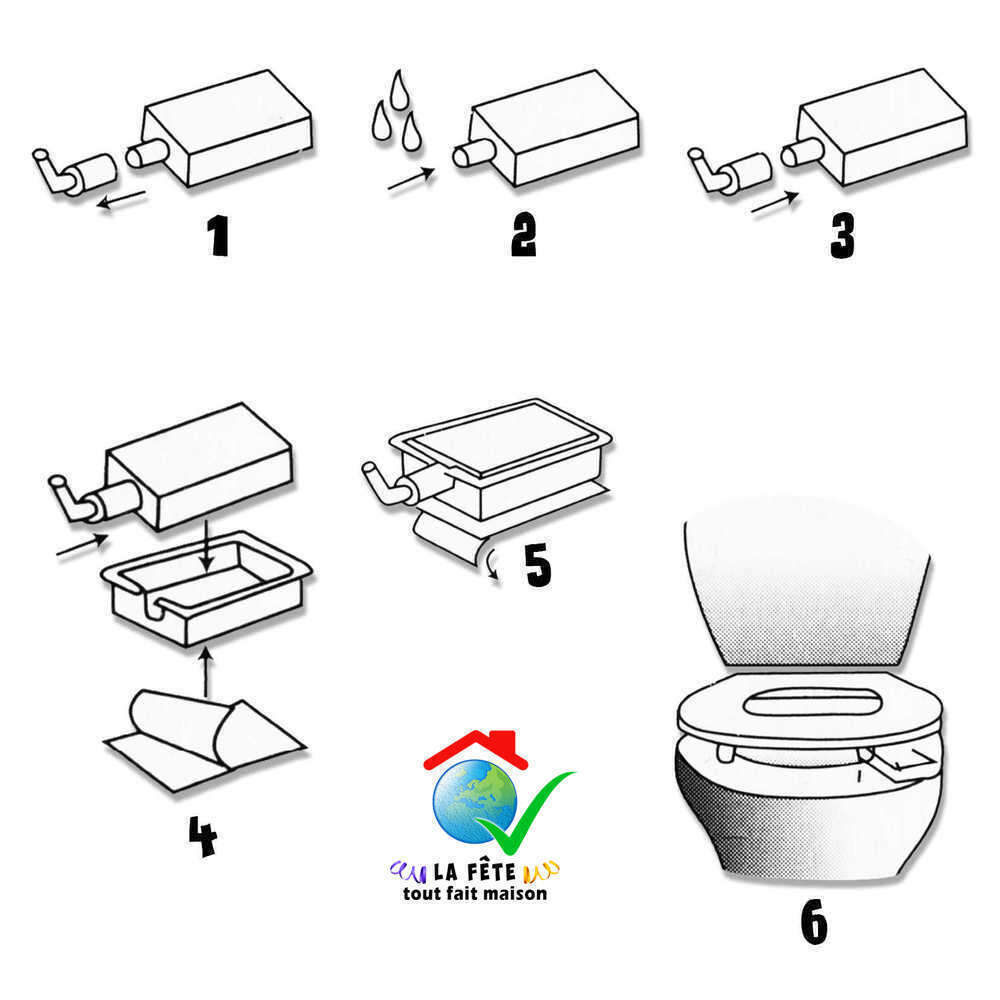 1

2

3

4

5

LA FÊTE
tout fait maison

6