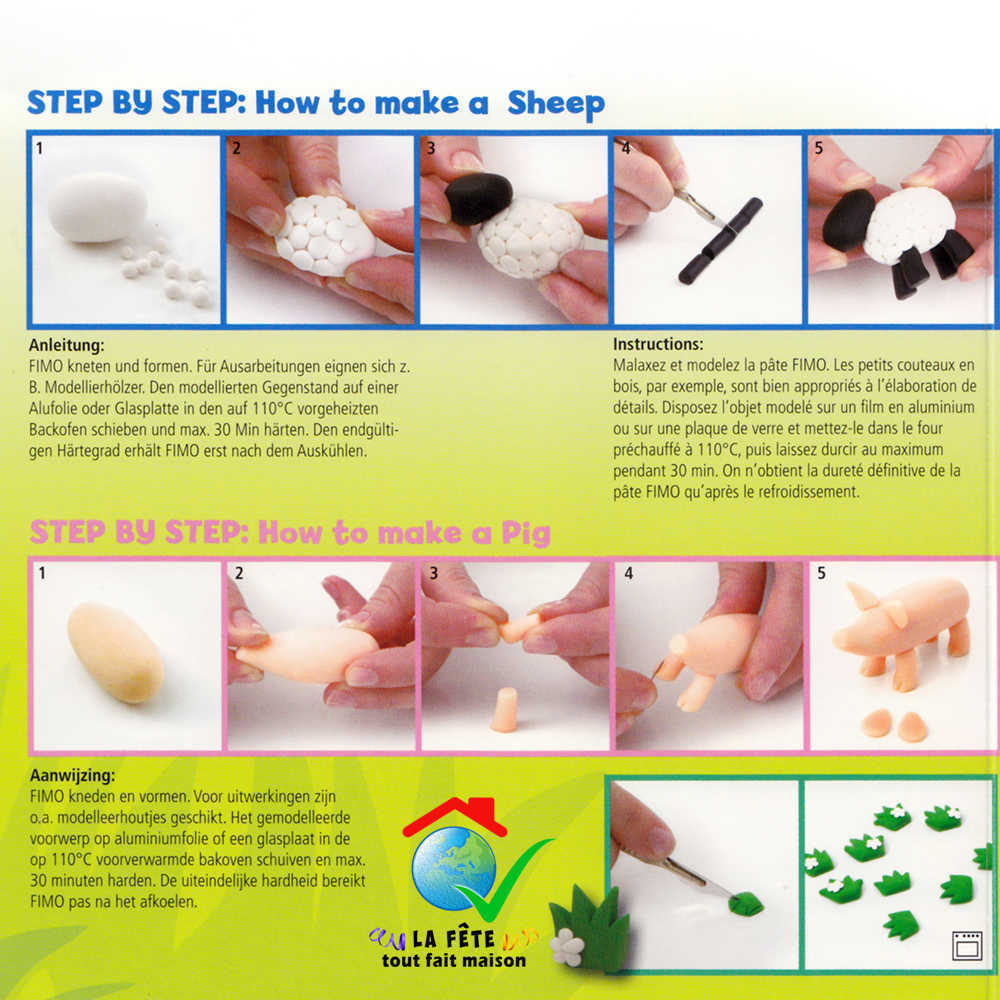 STEP BY STEP: How to make a Sheep

1

2

3

4

5

Anleitung:
FIMO kneten und formen. Für Ausarbeitungen eignen sich z. B. Modellierhölzer. Den modellierten Gegenstand auf einer Alufolie oder Glasplatte in den auf 110°C vorgeheizten Backofen schieben und max. 30 Min härten. Den endgültigen Härtegrad erhält FIMO erst nach dem Auskühlen.

Instructions:
Malaxez et modelez la pâte FIMO. Les petits couteaux en bois, par exemple, sont bien appropriés à l'élaboration de détails. Disposez l'objet modelé sur un film en aluminium ou sur une plaque de verre et mettez-le dans le four préchauffé à 110°C, puis laissez durcir au maximum pendant 30 min. On n'obtient la dureté définitive de la pâte FIMO qu'après le refroidissement.

STEP BY STEP: How to make a Pig

1

2

3

4

5

Aanwijzing:
FIMO kneden en vormen. Voor uitwerkingen zijn o.a. modelleerhoutjes geschikt. Het gemodelleerde voorwerp op aluminiumfolie of een glasplaat in de op 110°C voorverwarmde bakoven schuiven en max. 30 minuten harden. De uiteindelijke hardheid bereikt FIMO pas na het afkoelen.

LA FÊTE
tout fait maison